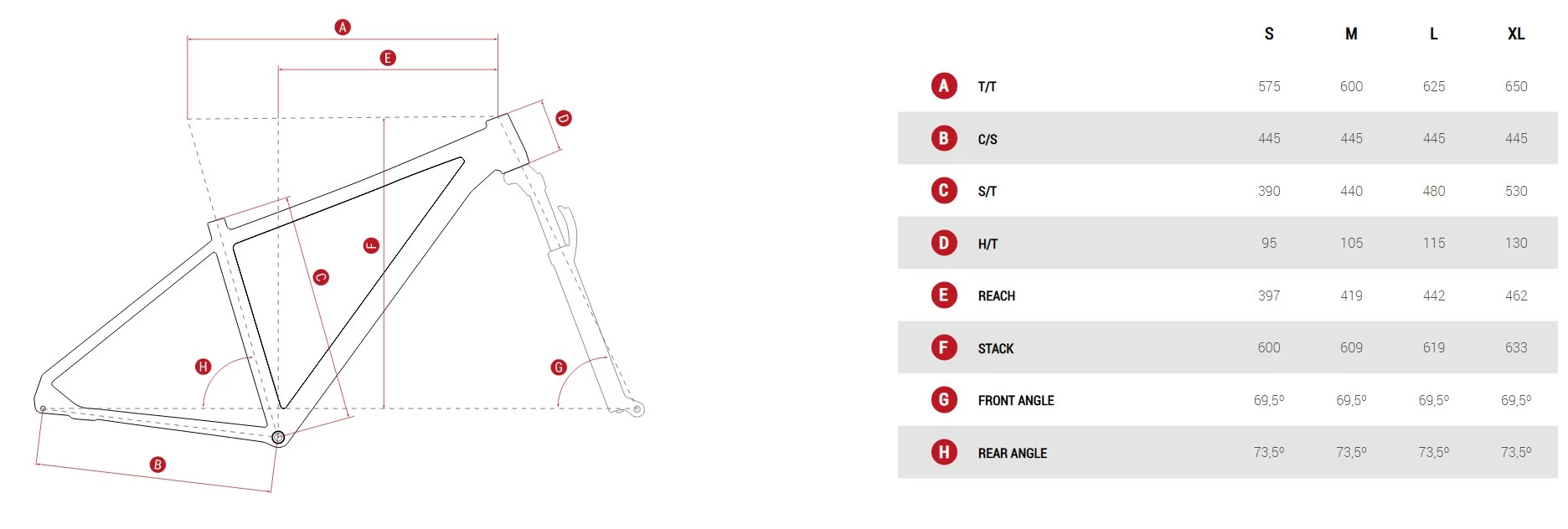 A
E
D
F
C
H
G
B

| | | S | M | L | XL |
|---|---|---|---|---|---|
| A | T/T | 575 | 600 | 625 | 650 |
| B | C/S | 445 | 445 | 445 | 445 |
| C | S/T | 390 | 440 | 480 | 530 |
| D | H/T | 95 | 105 | 115 | 130 |
| E | REACH | 397 | 419 | 442 | 462 |
| F | STACK | 600 | 609 | 619 | 633 |
| G | FRONT ANGLE | 69,5º | 69,5º | 69,5º | 69,5º |
| H | REAR ANGLE | 73,5º | 73,5º | 73,5º | 73,5º |