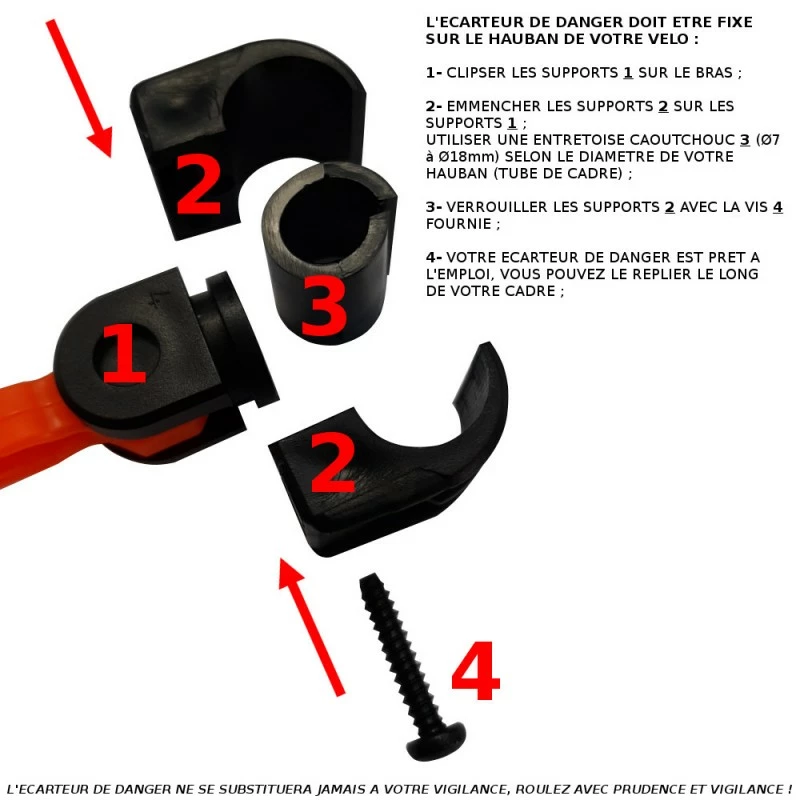 L'ECARTEUR DE DANGER DOIT ETRE FIXE SUR LE HAUBAN DE VOTRE VELO :

1- CLIPSER LES SUPPORTS 1 SUR LE BRAS ;

2- EMMENCHER LES SUPPORTS 2 SUR LES SUPPORTS 1 ;
UTILISER UNE ENTRETOISE CAOUTCHOUC 3 (Ø7 à Ø18mm) SELON LE DIAMETRE DE VOTRE HAUBAN (TUBE DE CADRE) ;

3- VERROUILLER LES SUPPORTS 2 AVEC LA VIS 4 FOURNIE ;

4- VOTRE ECARTEUR DE DANGER EST PRET A L'EMPLOI, VOUS POUVEZ LE REPLIER LE LONG DE VOTRE CADRE ;

2

3

1

2

4

L'ECARTEUR DE DANGER NE SE SUBSTITUERA JAMAIS A VOTRE VIGILANCE, ROULEZ AVEC PRUDENCE ET VIGILANCE !